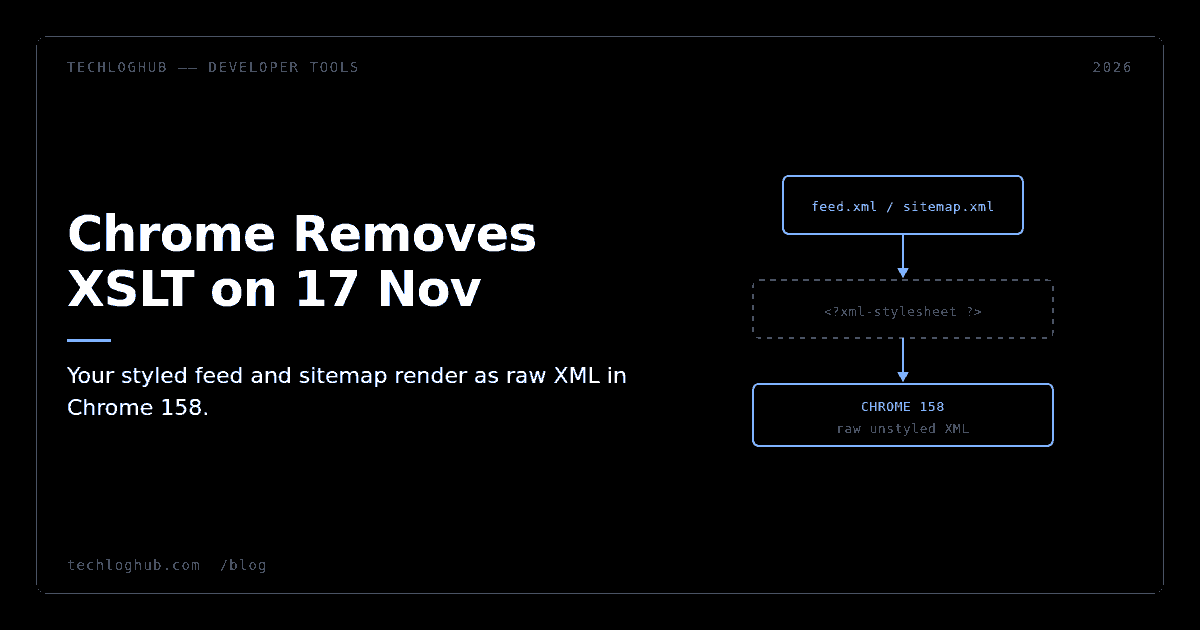 TECHLOGHUB —— DEVELOPER TOOLS

2026

Chrome Removes XSLT on 17 Nov

Your styled feed and sitemap render as raw XML in Chrome 158.

feed.xml / sitemap.xml

<?xml-stylesheet ?>

CHROME 158
raw unstyled XML

techloghub.com /blog